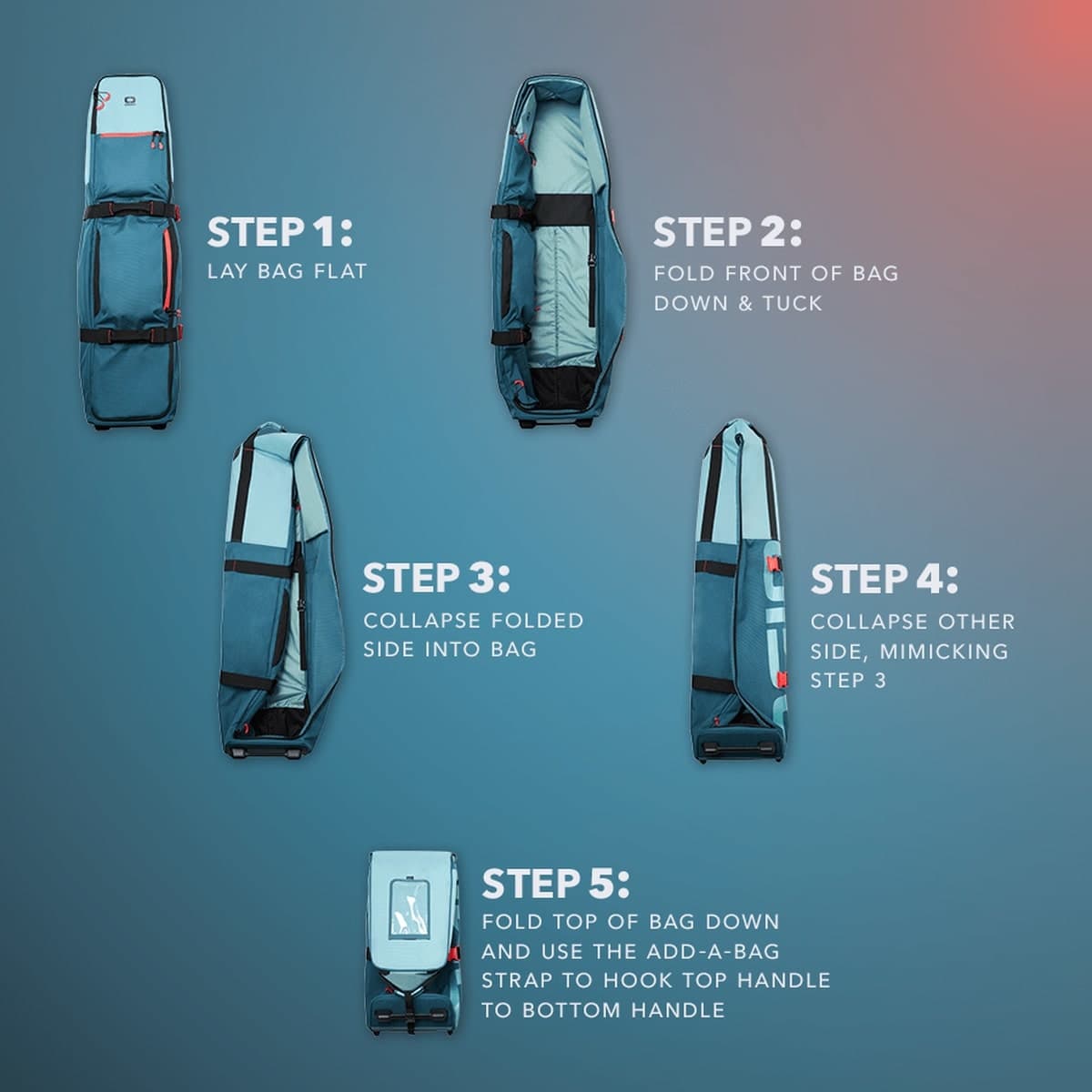 STEP 1:
LAY BAG FLAT

STEP 2:
FOLD FRONT OF BAG DOWN & TUCK

STEP 3:
COLLAPSE FOLDED SIDE INTO BAG

STEP 4:
COLLAPSE OTHER SIDE, MIMICKING STEP 3

STEP 5:
FOLD TOP OF BAG DOWN AND USE THE ADD-A-BAG STRAP TO HOOK TOP HANDLE TO BOTTOM HANDLE